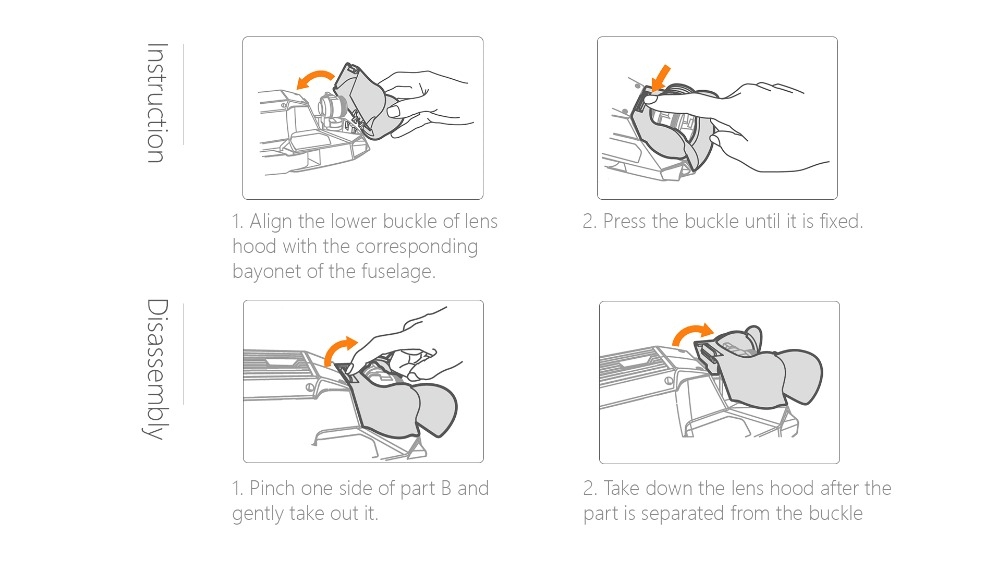 Instruction

1. Align the lower buckle of lens hood with the corresponding bayonet of the fuselage.

2. Press the buckle until it is fixed.

Disassembly

1. Pinch one side of part B and gently take out it.

2. Take down the lens hood after the part is separated from the buckle