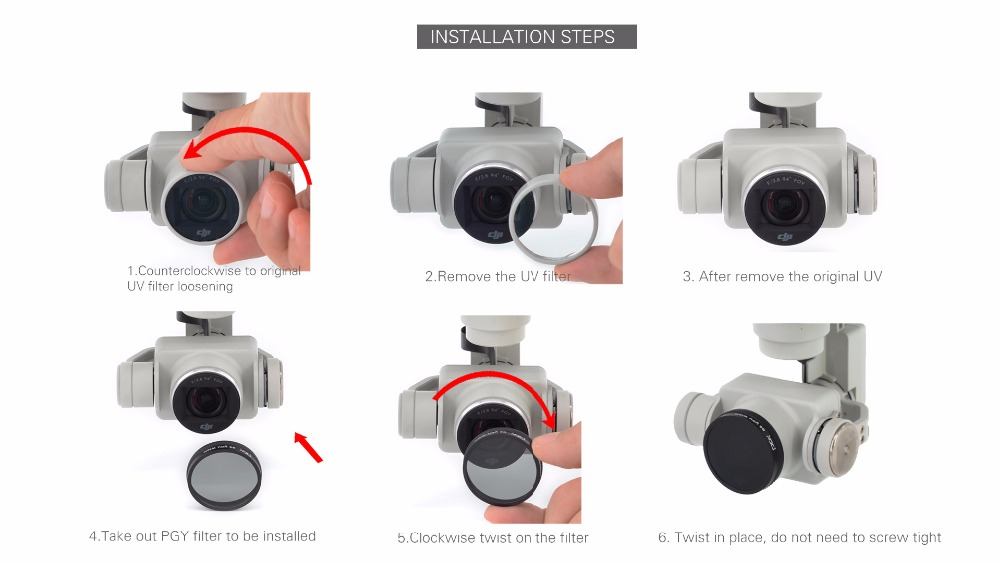 INSTALLATION STEPS

1.Counterclockwise to original UV filter loosening

2.Remove the UV filter

3. After remove the original UV

4.Take out PGY filter to be installed

5.Clockwise twist on the filter

6. Twist in place, do not need to screw tight