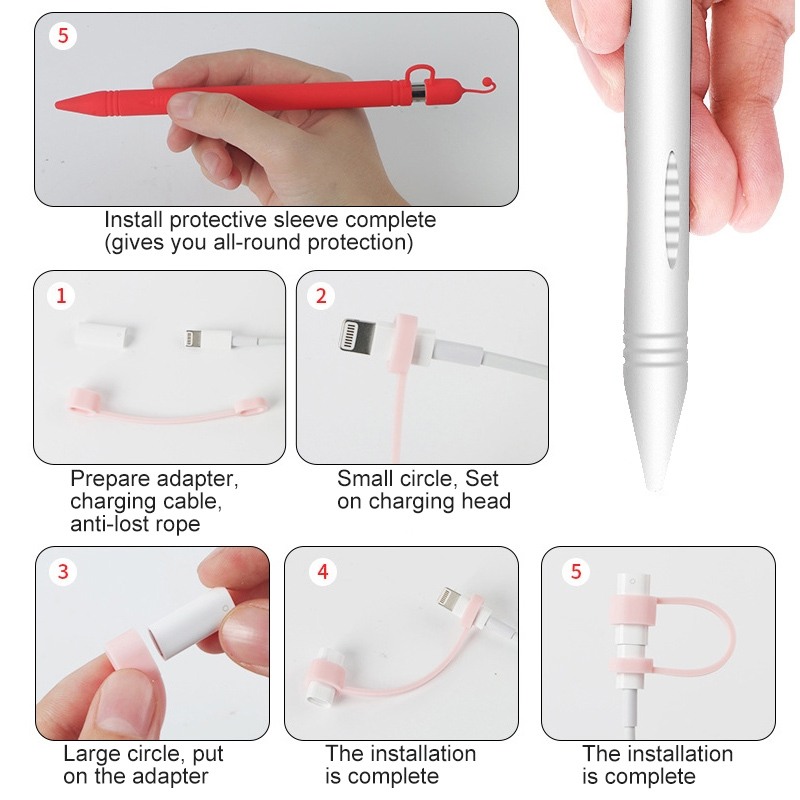 5

Install protective sleeve complete (gives you all-round protection)

1

Prepare adapter, charging cable, anti-lost rope

2

Small circle, Set on charging head

3

Large circle, put on the adapter

4

The installation is complete

5

The installation is complete