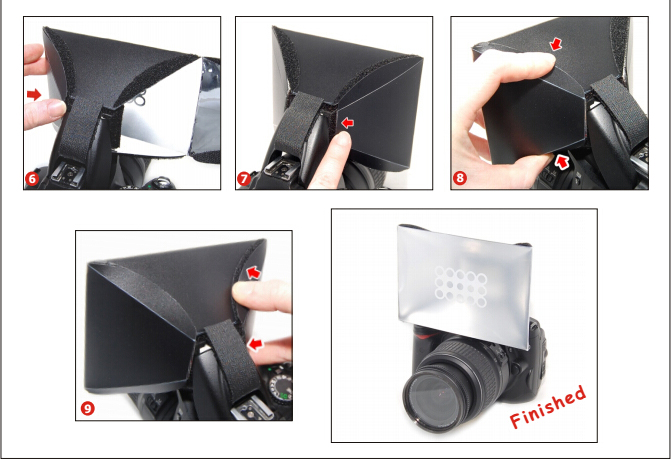 6

7

8

9

Finished